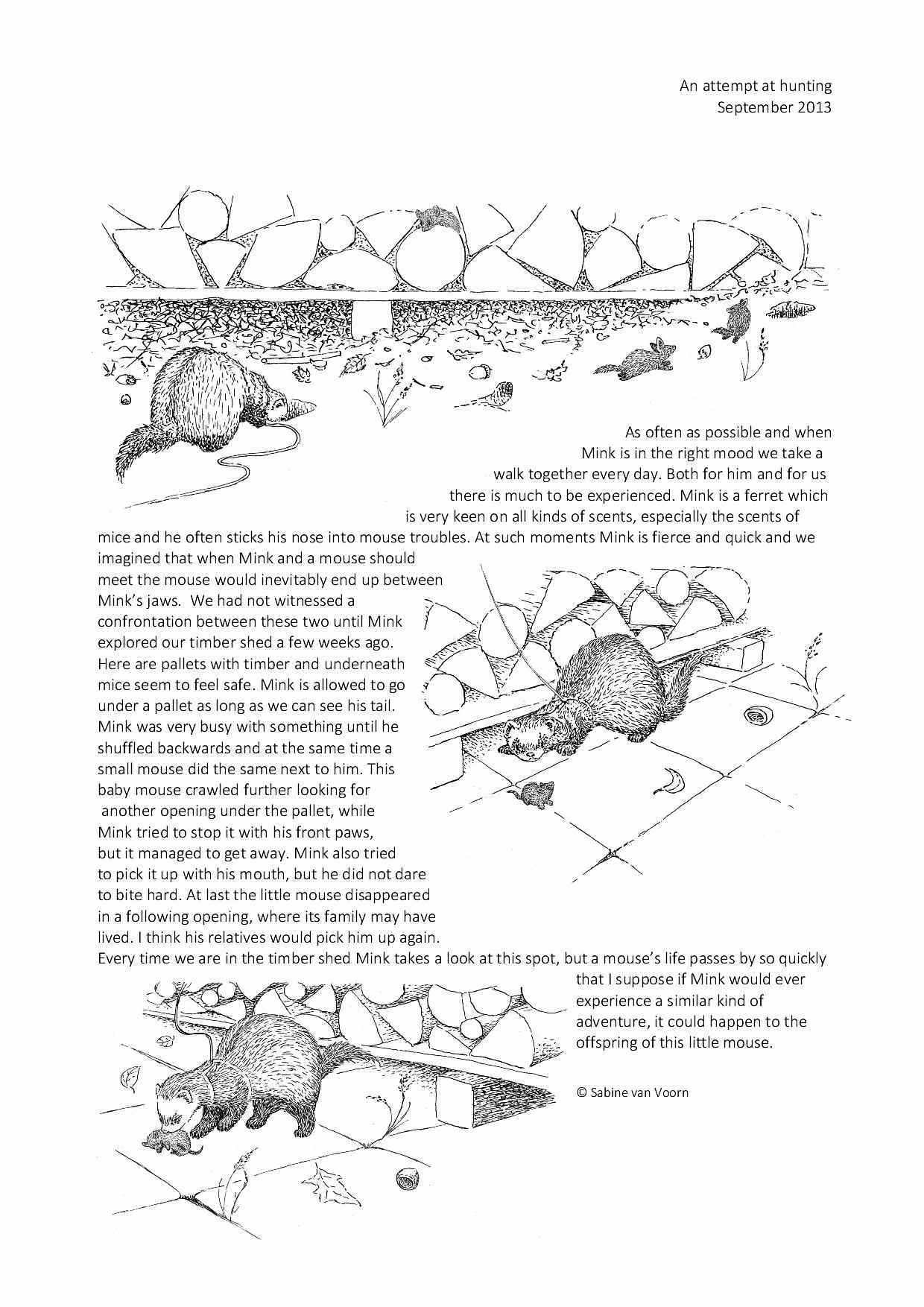 An attempt at hunting
September 2013

As often as possible and when Mink is in the right mood we take a walk together every day. Both for him and for us there is much to be experienced. Mink is a ferret which is very keen on all kinds of scents, especially the scents of mice and he often sticks his nose into mouse troubles. At such moments Mink is fierce and quick and we imagined that when Mink and a mouse should meet the mouse would inevitably end up between Mink's jaws. We had not witnessed a confrontation between these two until Mink explored our timber shed a few weeks ago. Here are pallets with timber and underneath mice seem to feel safe. Mink is allowed to go under a pallet as long as we can see his tail. Mink was very busy with something until he shuffled backwards and at the same time a small mouse did the same next to him. This baby mouse crawled further looking for another opening under the pallet, while Mink tried to stop it with his front paws, but it managed to get away. Mink also tried to pick it up with his mouth, but he did not dare to bite hard. At last the little mouse disappeared in a following opening, where its family may have lived. I think his relatives would pick him up again. Every time we are in the timber shed Mink takes a look at this spot, but a mouse's life passes by so quickly that I suppose if Mink would ever experience a similar kind of adventure, it could happen to the offspring of this little mouse.

© Sabine van Voorn