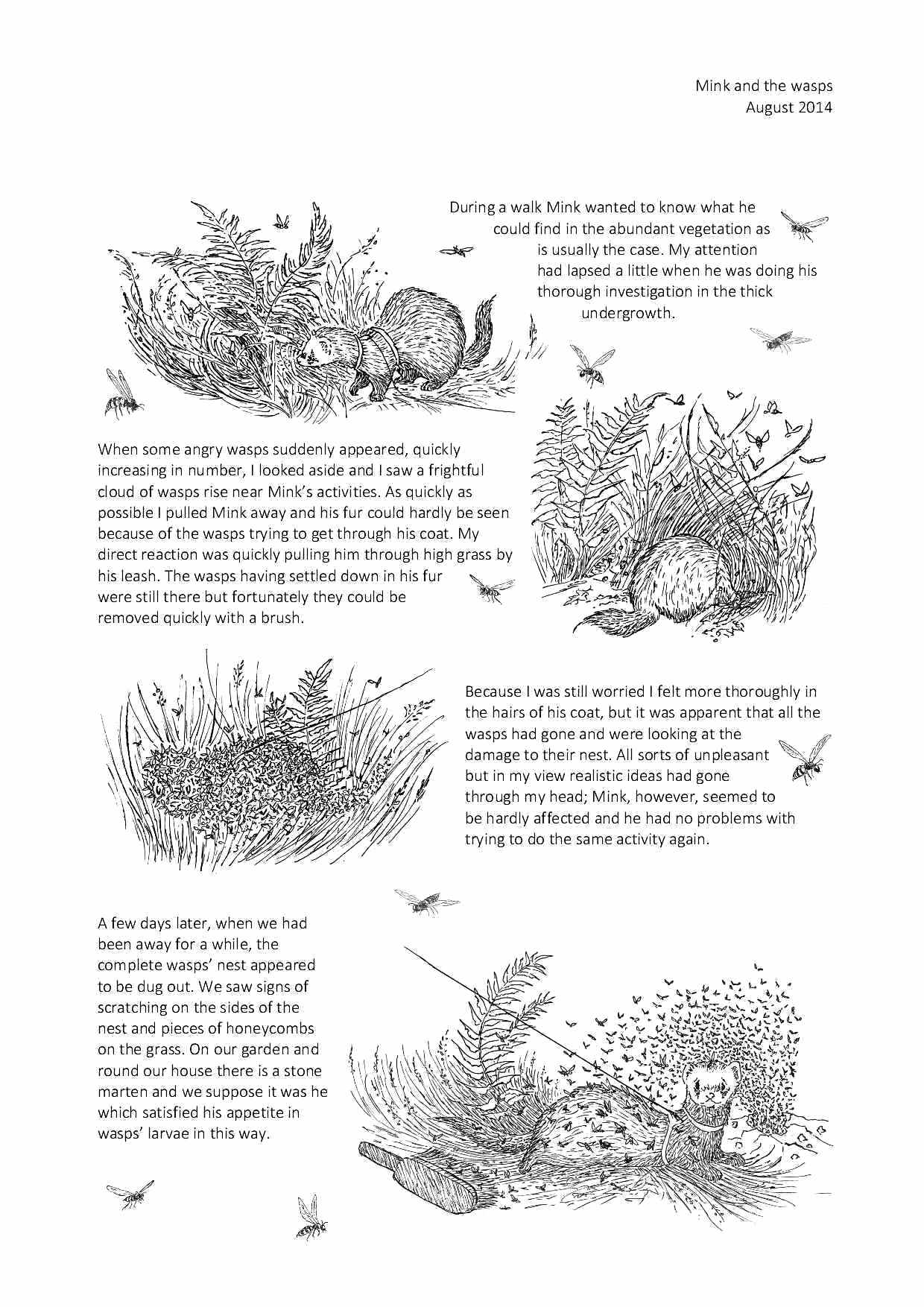 Mink and the wasps
August 2014

During a walk Mink wanted to know what he could find in the abundant vegetation as is usually the case. My attention had lapsed a little when he was doing his thorough investigation in the thick undergrowth.

When some angry wasps suddenly appeared, quickly increasing in number, I looked aside and I saw a frightful cloud of wasps rise near Mink's activities. As quickly as possible I pulled Mink away and his fur could hardly be seen because of the wasps trying to get through his coat. My direct reaction was quickly pulling him through high grass by his leash. The wasps having settled down in his fur were still there but fortunately they could be removed quickly with a brush.

Because I was still worried I felt more thoroughly in the hairs of his coat, but it was apparent that all the wasps had gone and were looking at the damage to their nest. All sorts of unpleasant but in my view realistic ideas had gone through my head; Mink, however, seemed to be hardly affected and he had no problems with trying to do the same activity again.

A few days later, when we had been away for a while, the complete wasps' nest appeared to be dug out. We saw signs of scratching on the sides of the nest and pieces of honeycombs on the grass. On our garden and round our house there is a stone marten and we suppose it was he which satisfied his appetite in wasps' larvae in this way.